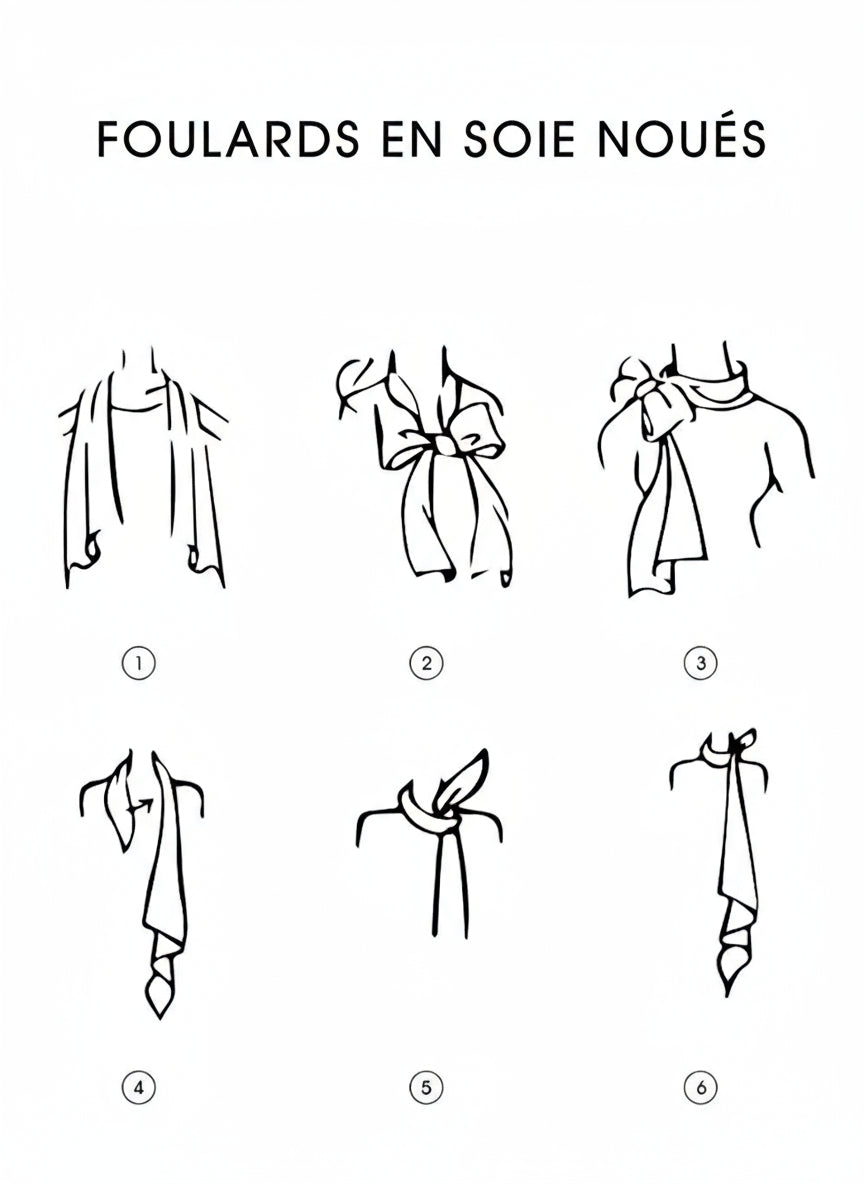 FOULARDS EN SOIE NOUÉS

1

2

3

4

5

6